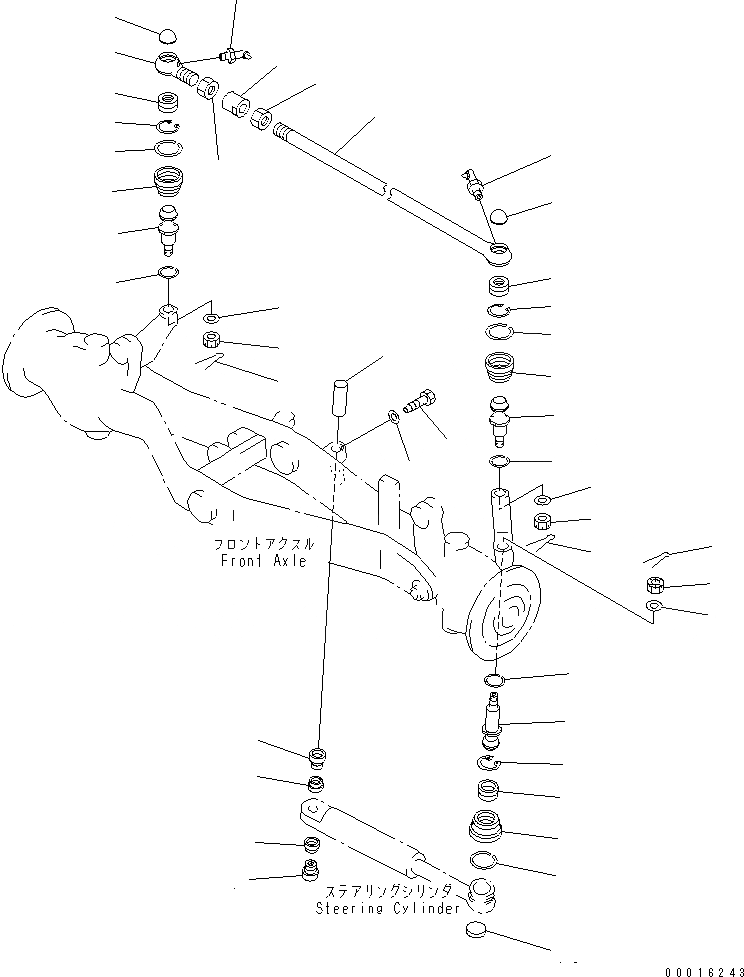 フロントアクスル
Front Axle

ステアリングシリンダ
Steering Cylinder

00016243