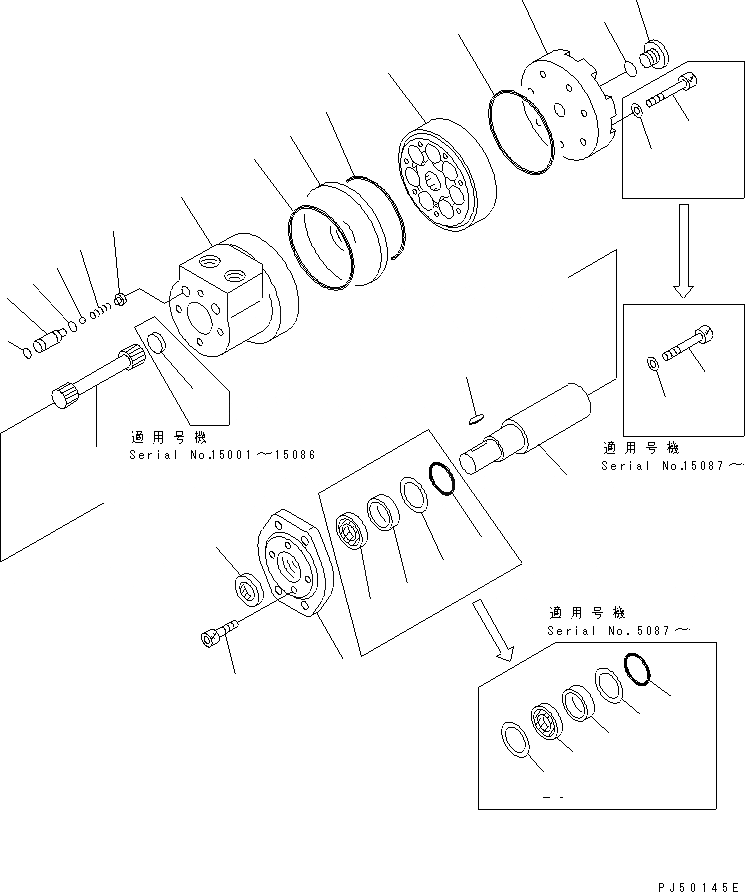 適用号機
Serial No.15001～15086

適用号機
Serial No.15087～

適用号機
Serial No.5087～

PJ50145E