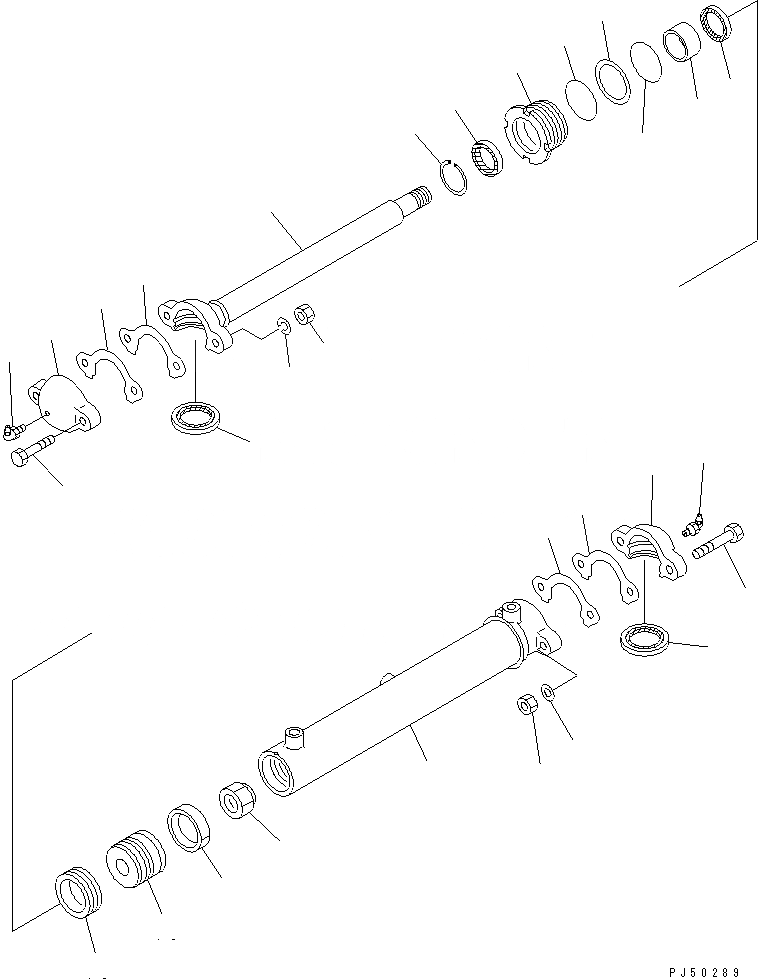 PJ50289