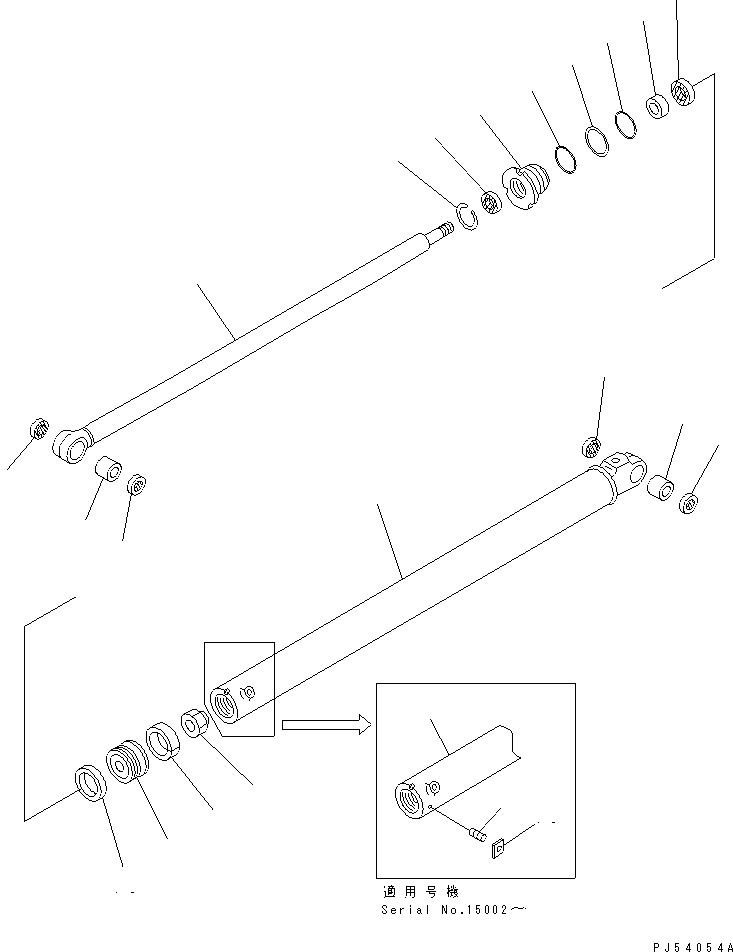 適用号機
Serial No.15002～

PJ54054A