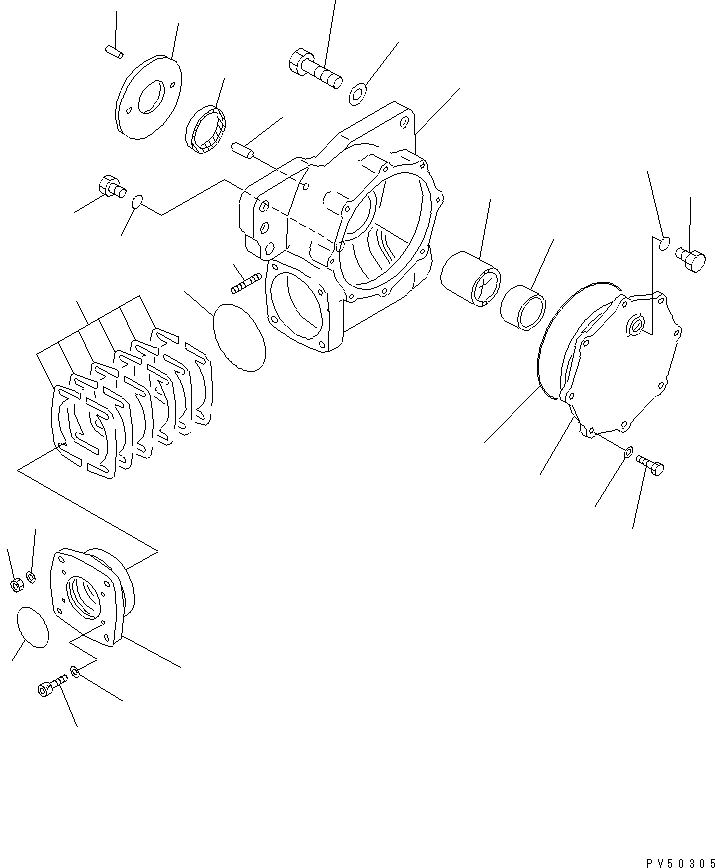 PV50305