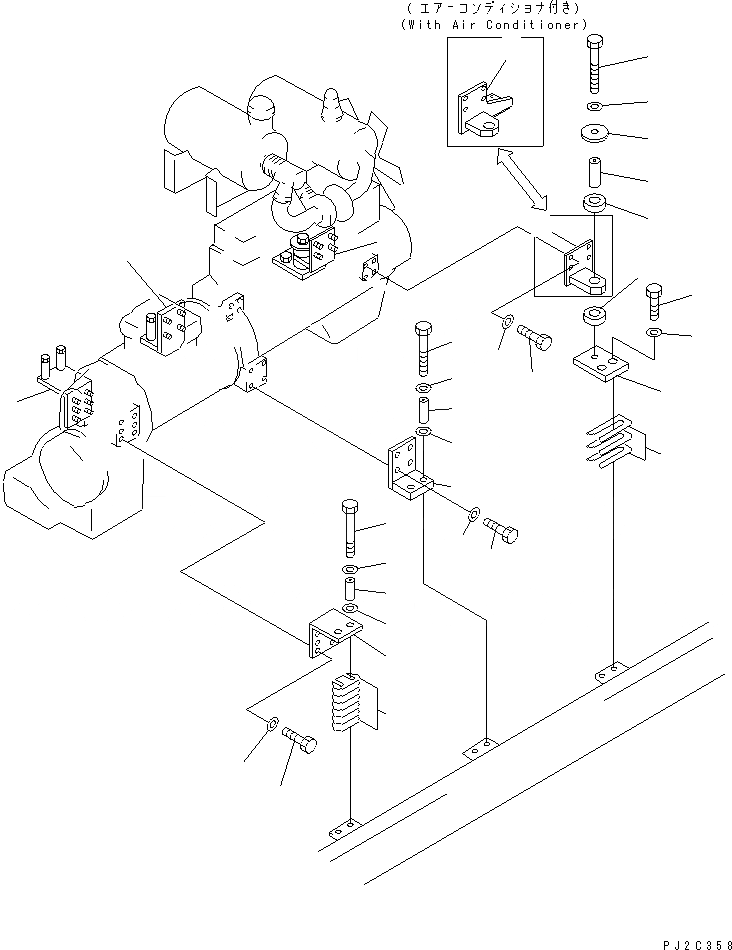 (エアーコンディショナ付き)
(With Air Conditioner)

PJ2C358