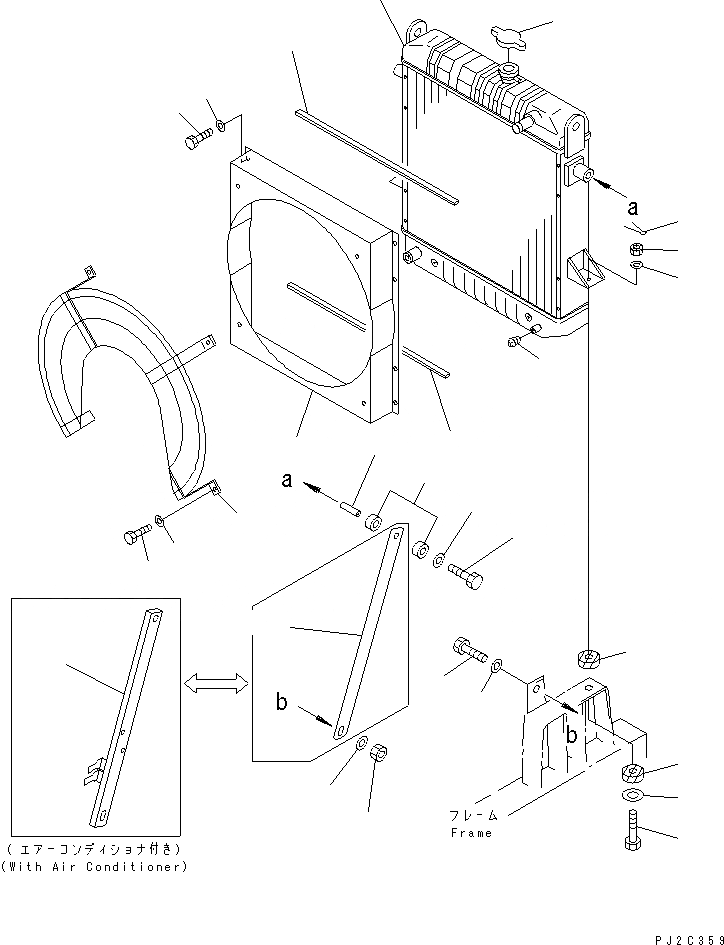 a
a
b
b
フレーム
Frame
(エアーコンディショナ付き)
(With Air Conditioner)
PJ2C359