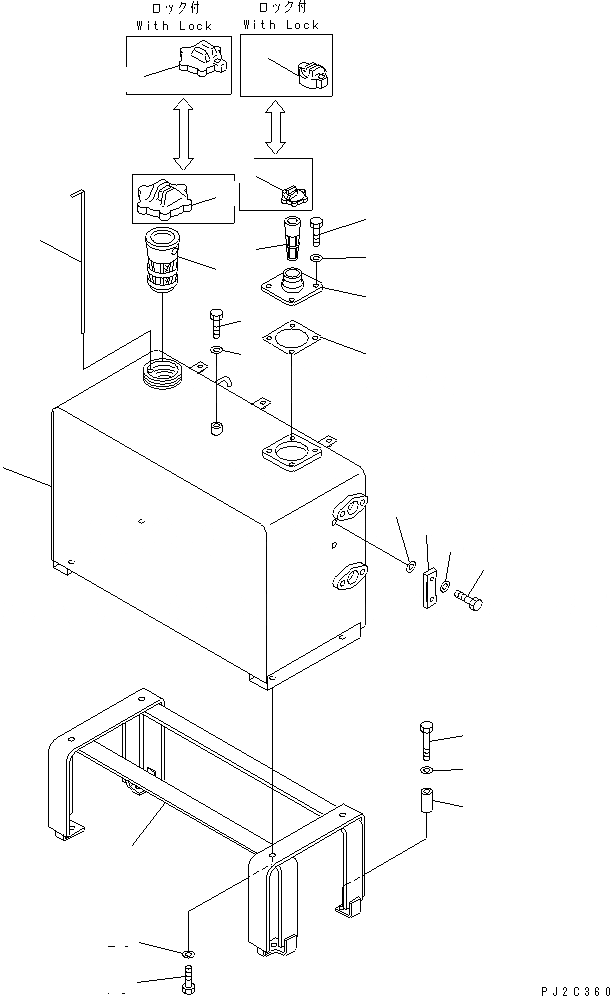 ロック付
With Lock

ロック付
With Lock

PJ2C360