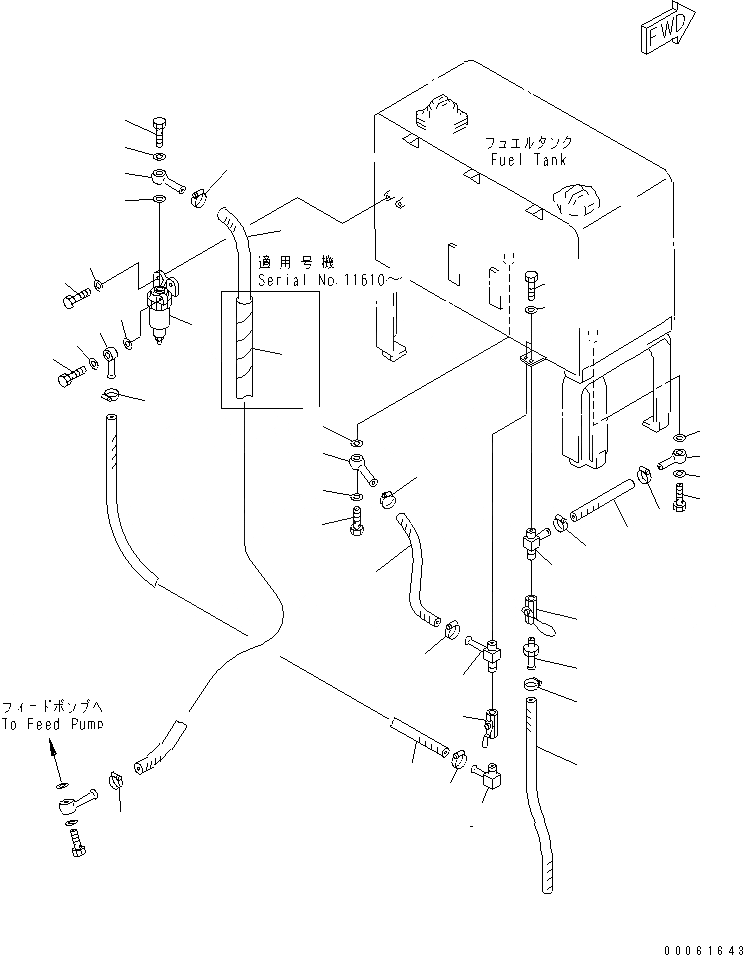 FWD

フュエルタンク
Fuel Tank

適用号機
Serial No.11610～

フィードポンプへ
To Feed Pump

00061643