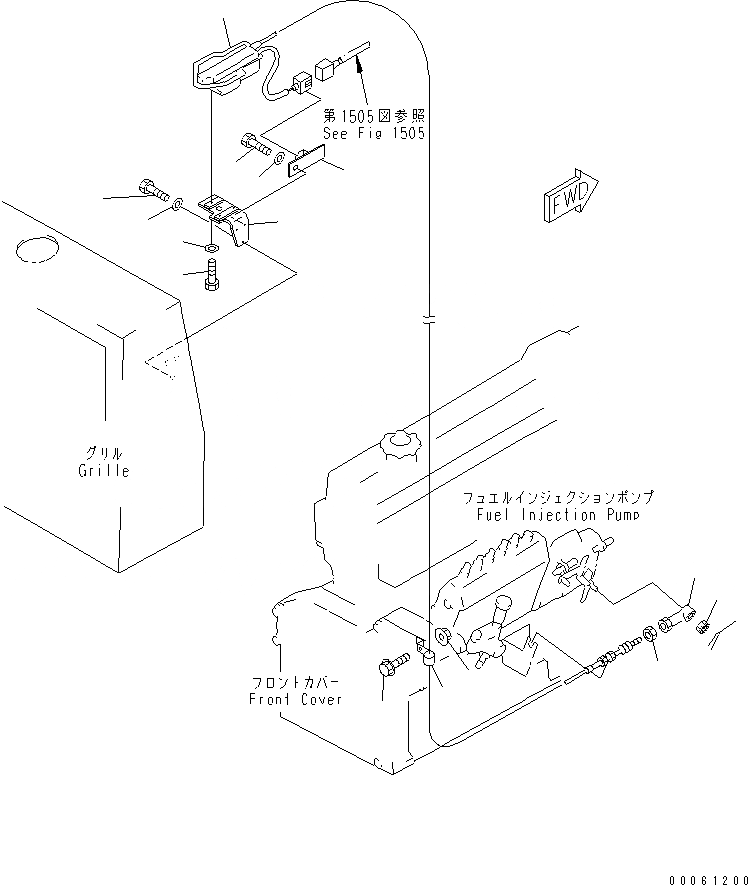 第1505図参照
See Fig 1505

FWD

グリル
Grille

フュエルインジェクションポンプ
Fuel Injection Pump

フロントカバー
Front Cover

00061200