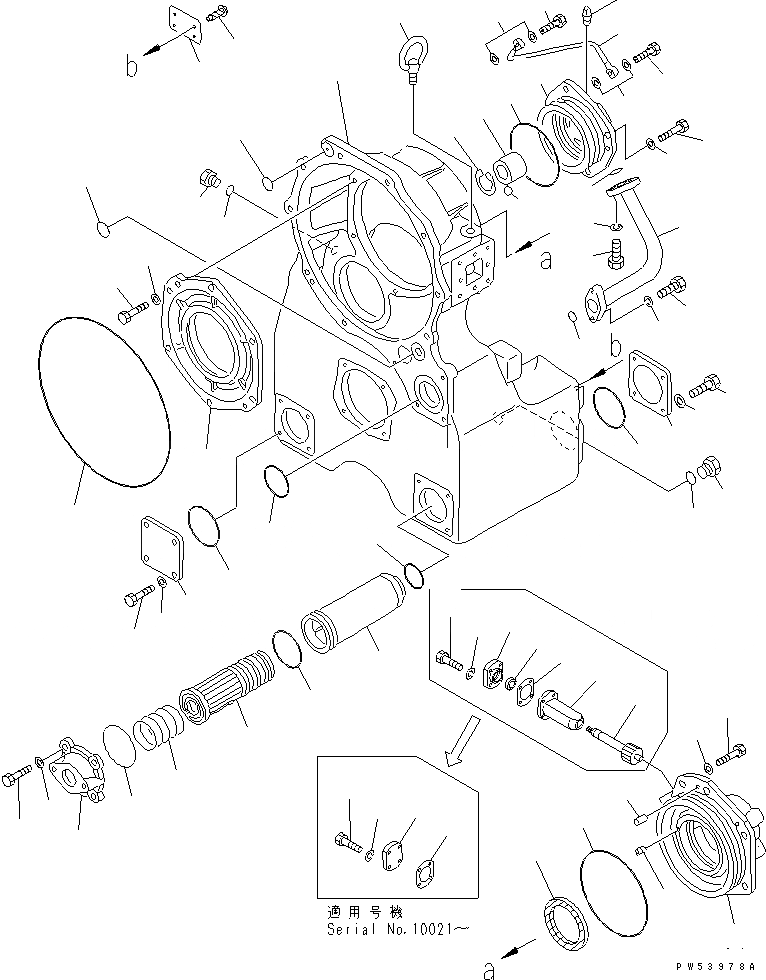 b
a
b
適用号機
Serial No.10021～
a
PW53978A