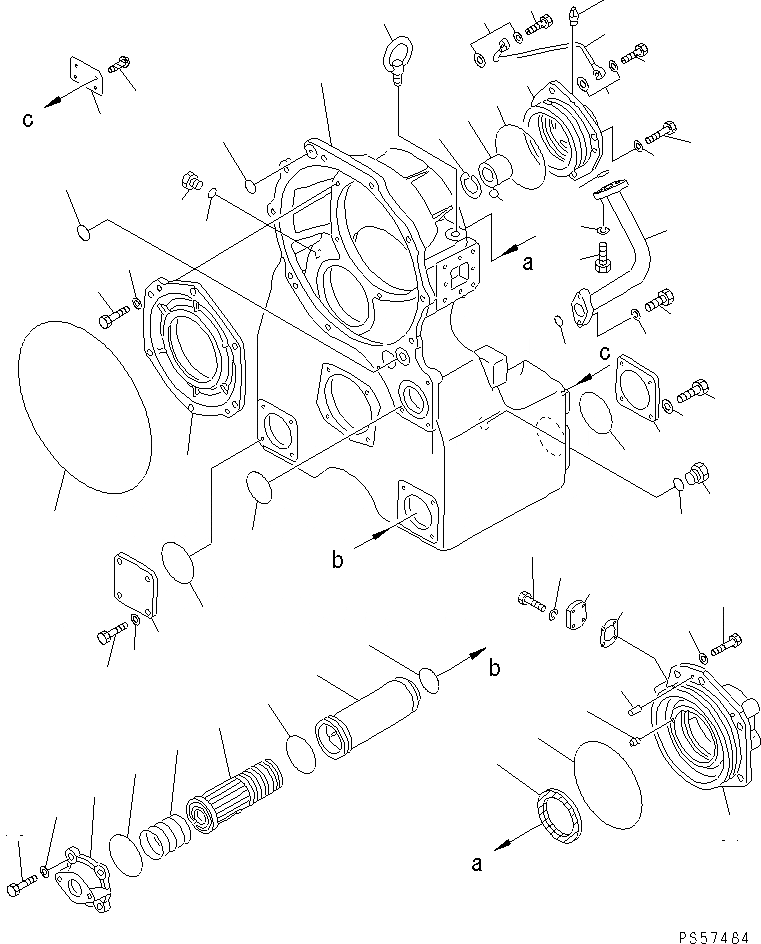 c
a
c
b
b
a
PS57484