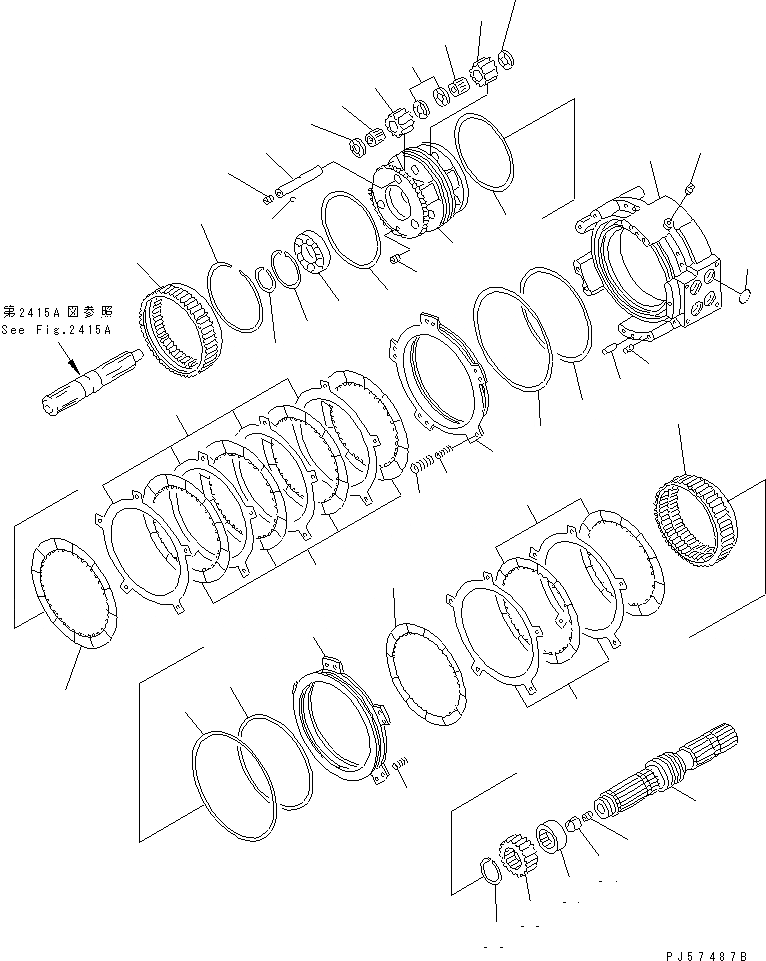 第2415A図参照
See Fig.2415A

PJ57487B