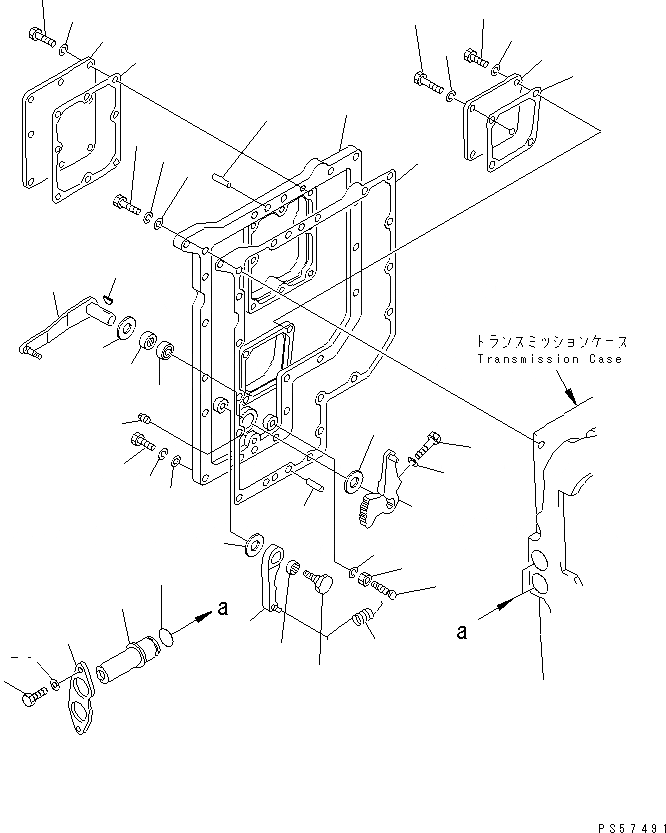 トランスミッションケース
Transmission Case

a

a

PS57491