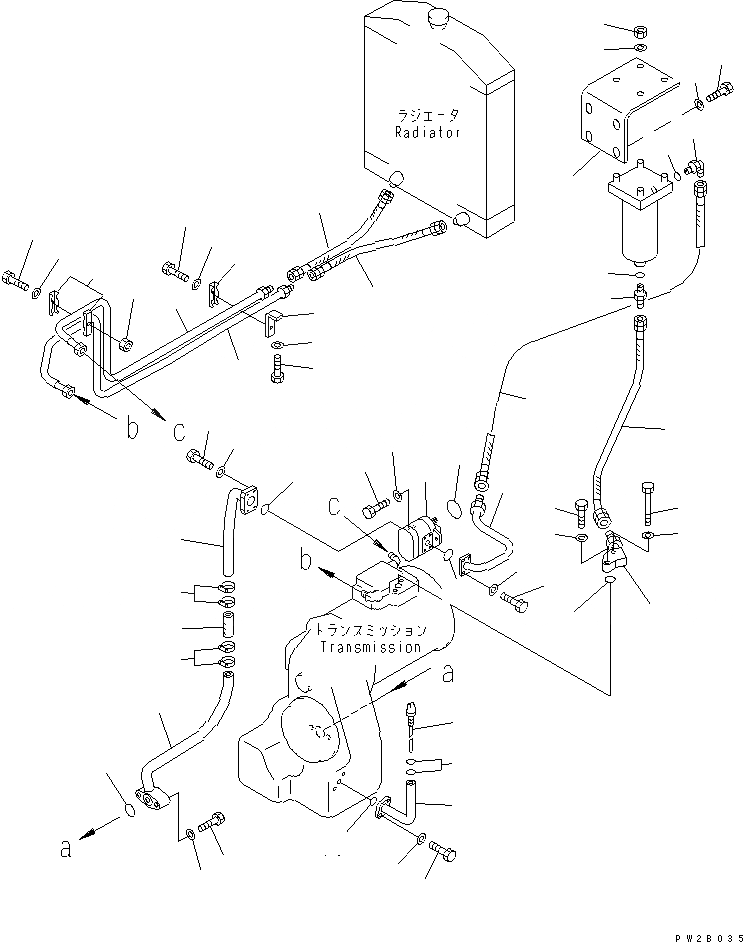 ラジエータ
Radiator

b c

c

b

トランスミッション
Transmission

a

a

PW2B035