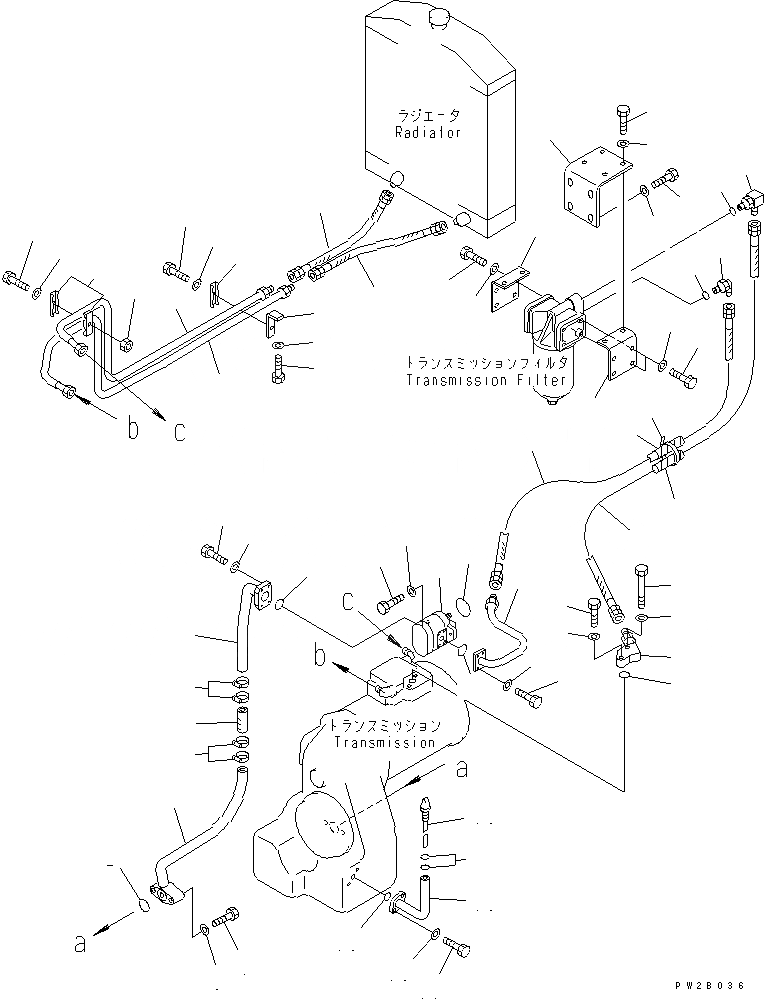 ラジエータ
Radiator

トランスミッションフィルタ
Transmission Filter

b
c

c
b

トランスミッション
Transmission

a

a

PW2B036