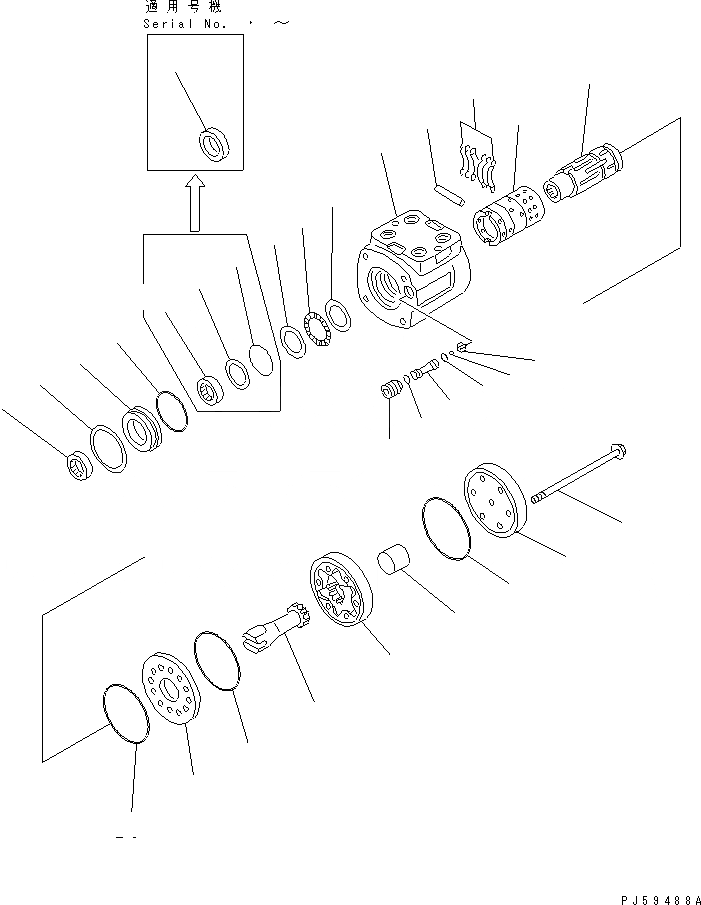 適用号機
Serial No. ・ ～

PJ59488A