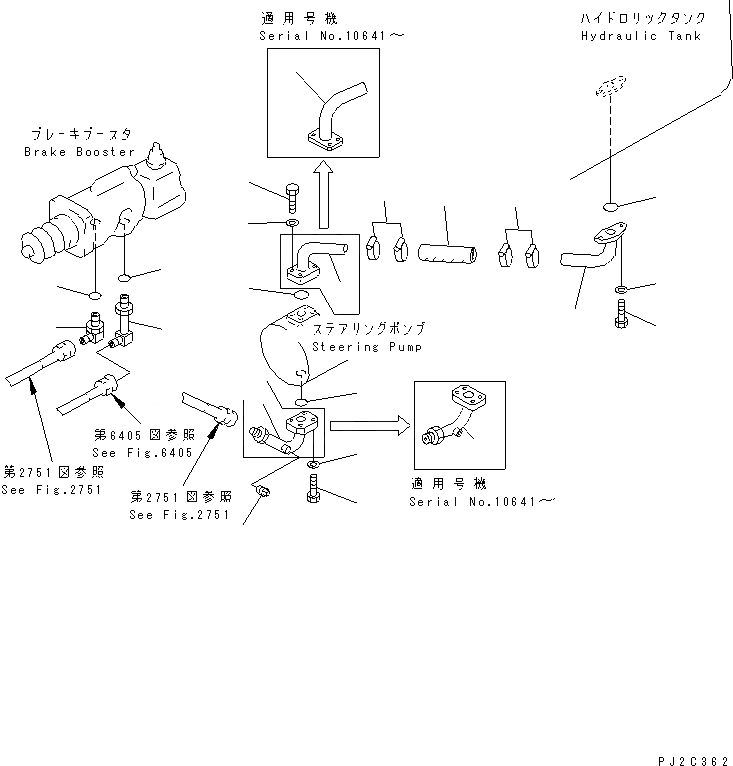 適用号機
Serial No.10641～

ハイドロリックタンク
Hydraulic Tank

ブレーキブースタ
Brake Booster

ステアリングポンプ
Steering Pump

第6405図参照
See Fig.6405

第2751図参照
See Fig.2751

第2751図参照
See Fig.2751

適用号機
Serial No.10641～

PJ2C362