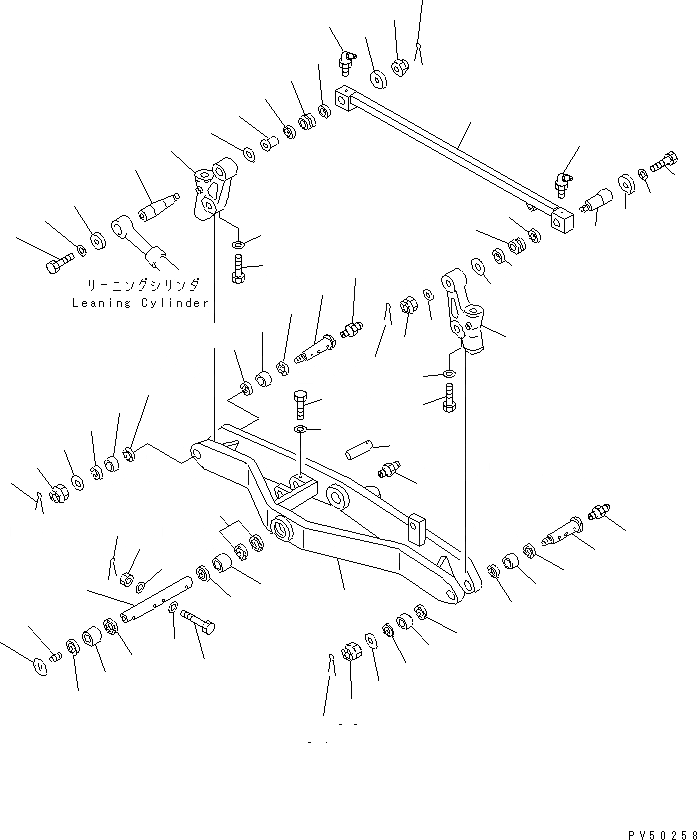 リーニングシリンダ
Leaning Cylinder

PV50258