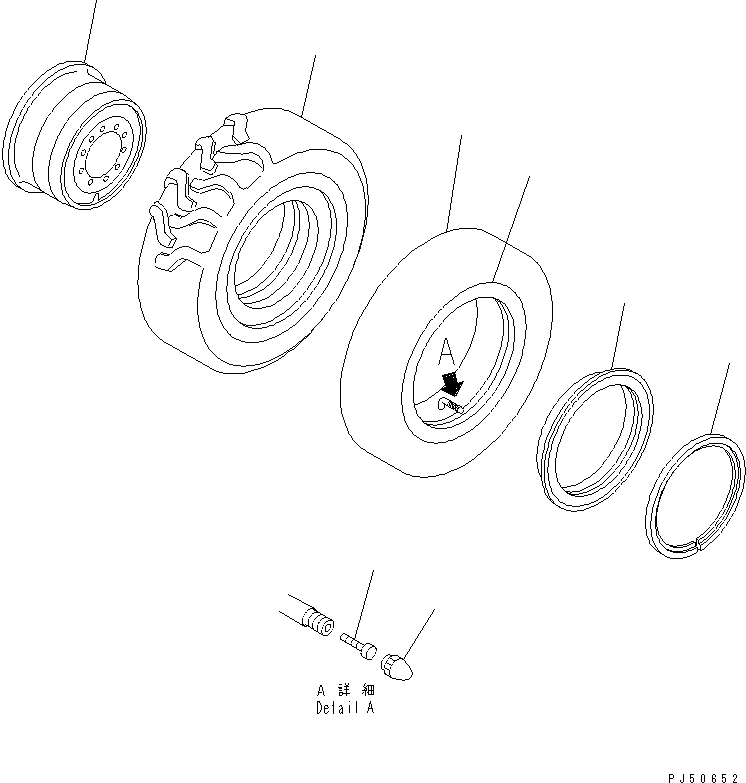 A

A 詳 細
Detail A

PJ50652