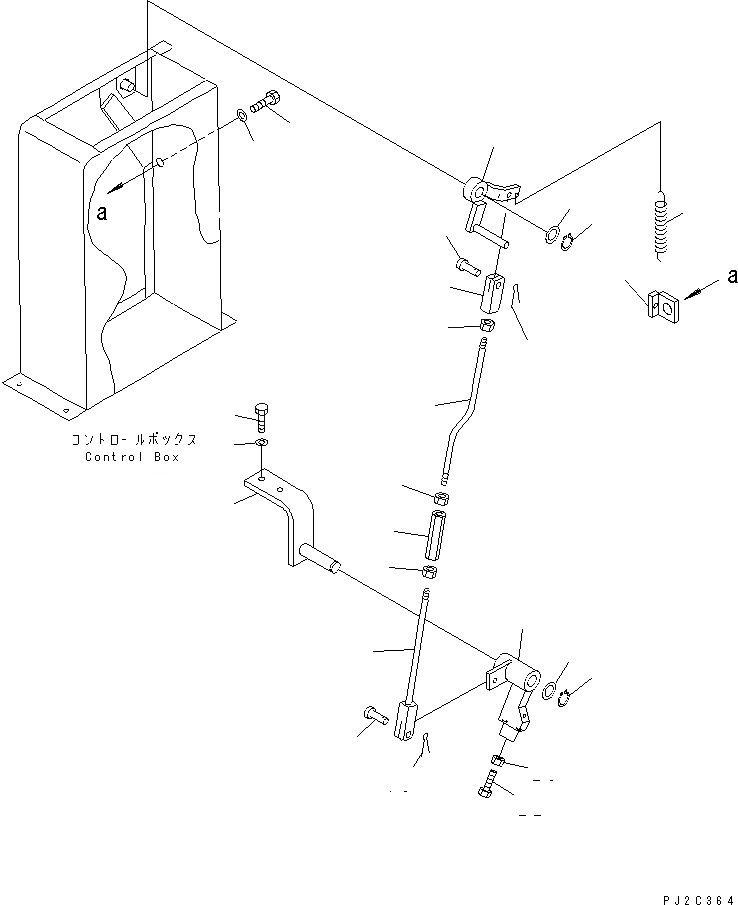 a

a

コントロールボックス
Control Box

PJ2C364