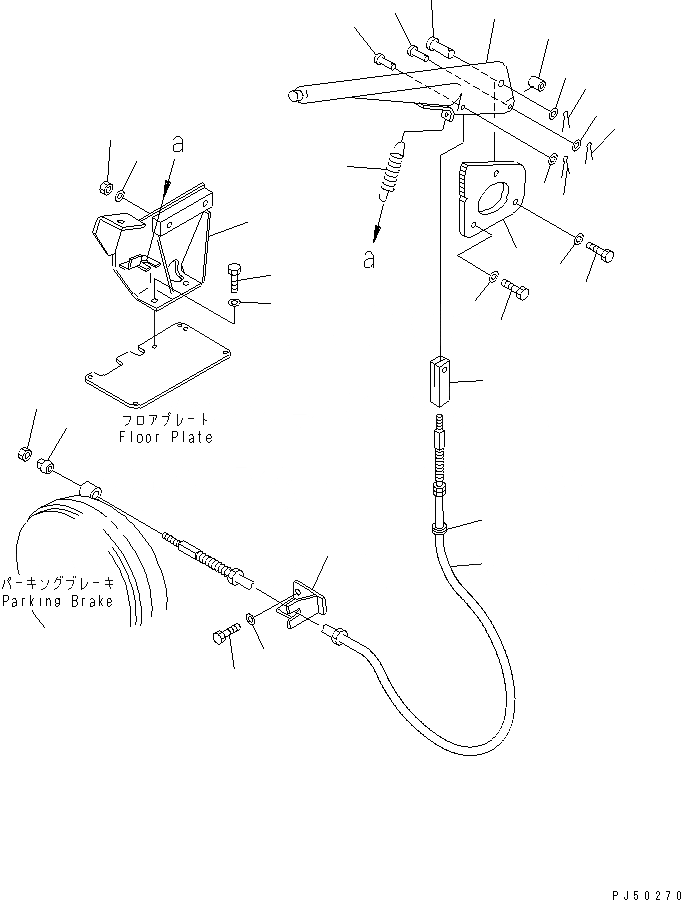 a

a

フロアプレート
Floor Plate

パーキングブレーキ
Parking Brake

PJ50270