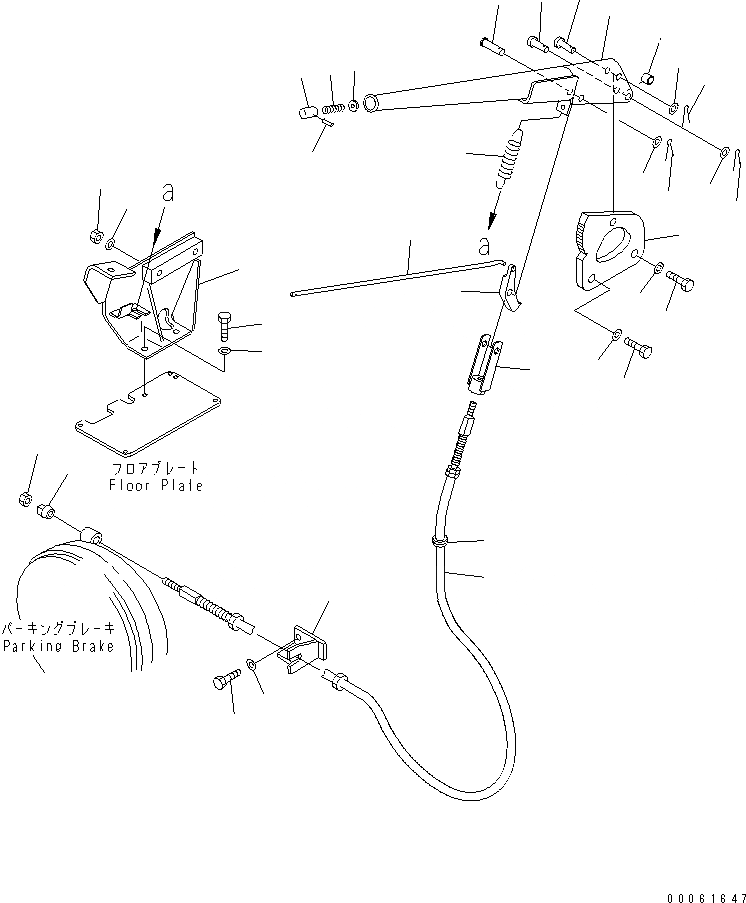 a

a

フロアプレート
Floor Plate

パーキングブレーキ
Parking Brake

00061647