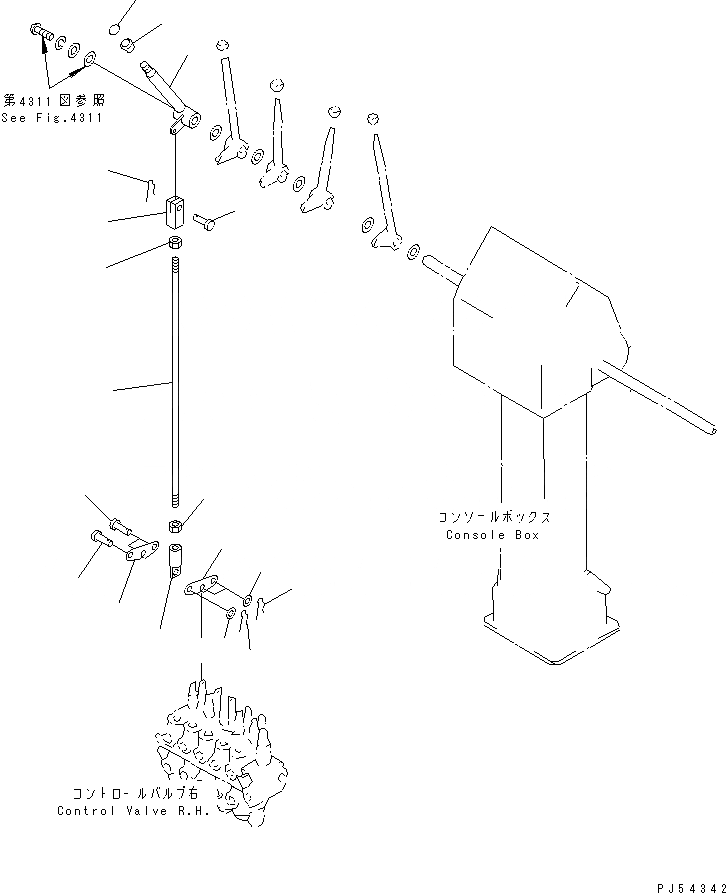 第4311図参照
See Fig.4311

コンソールボックス
Console Box

コントロールバルブ右
Control Valve R.H.

PJ54342