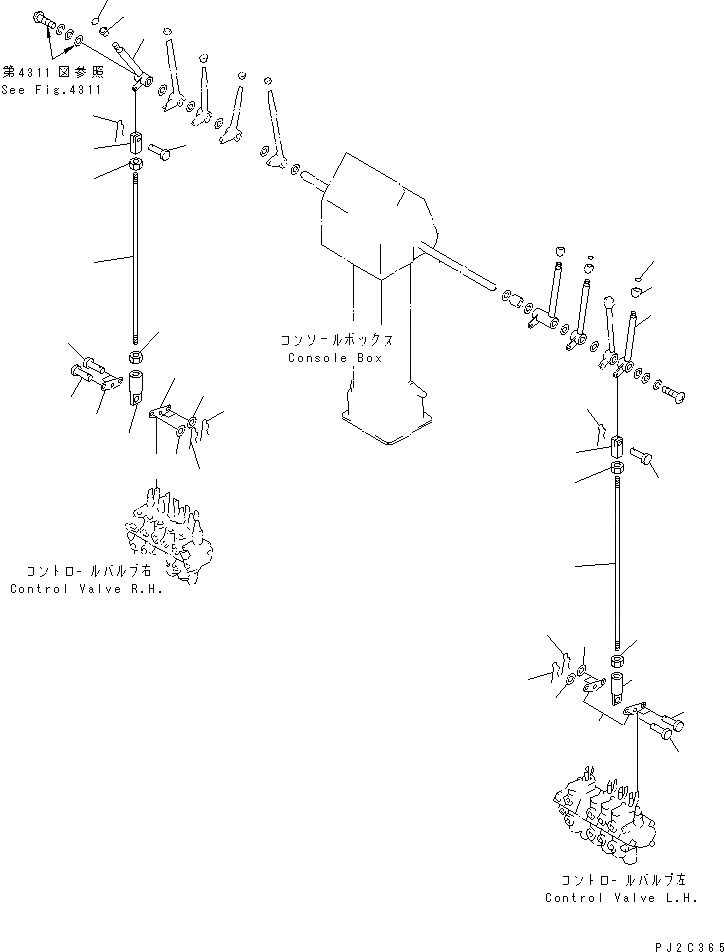 第4311図参照
See Fig.4311

コンソールボックス
Console Box

コントロールバルブ右
Control Valve R.H.

コントロールバルブ左
Control Valve L.H.

PJ2C365