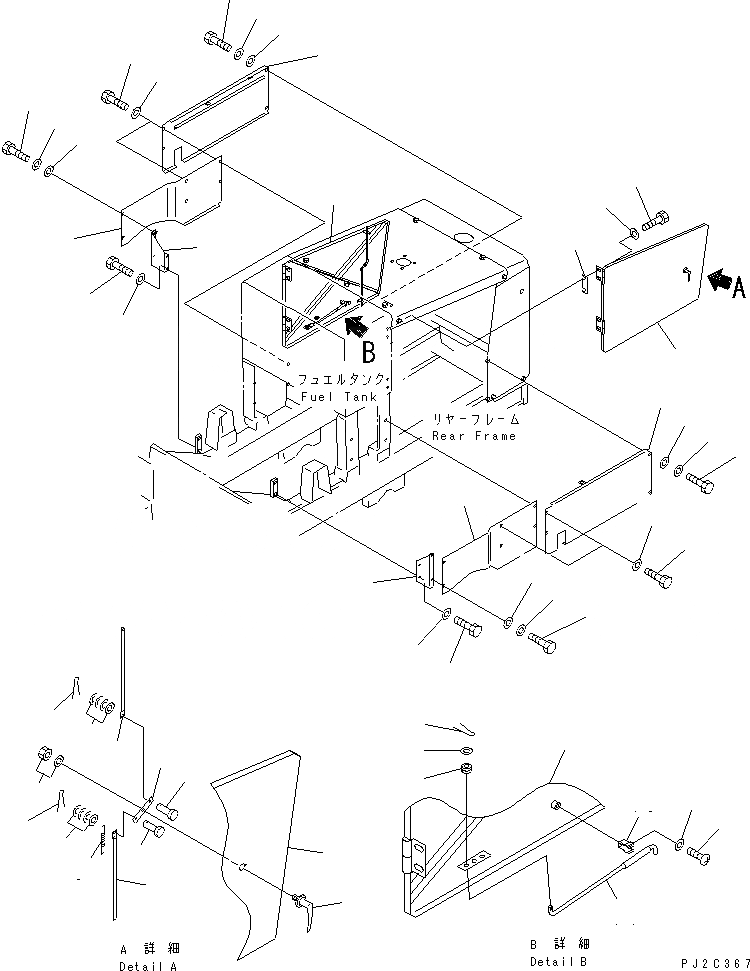 A

B

フュエルタンク
Fuel Tank

リヤーフレーム
Rear Frame

A 詳 細
Detail A

B 詳 細
Detail B

PJ2C367