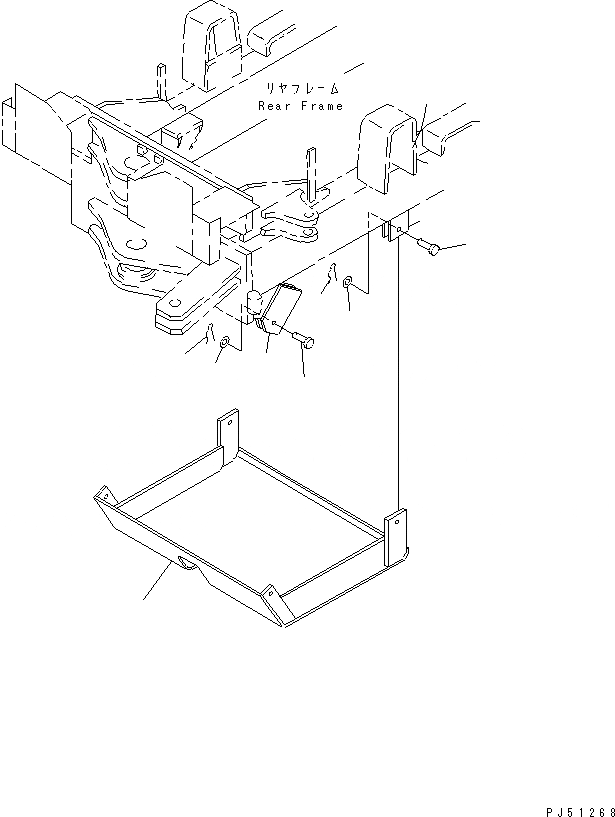 リヤフレーム
Rear Frame

PJ51268