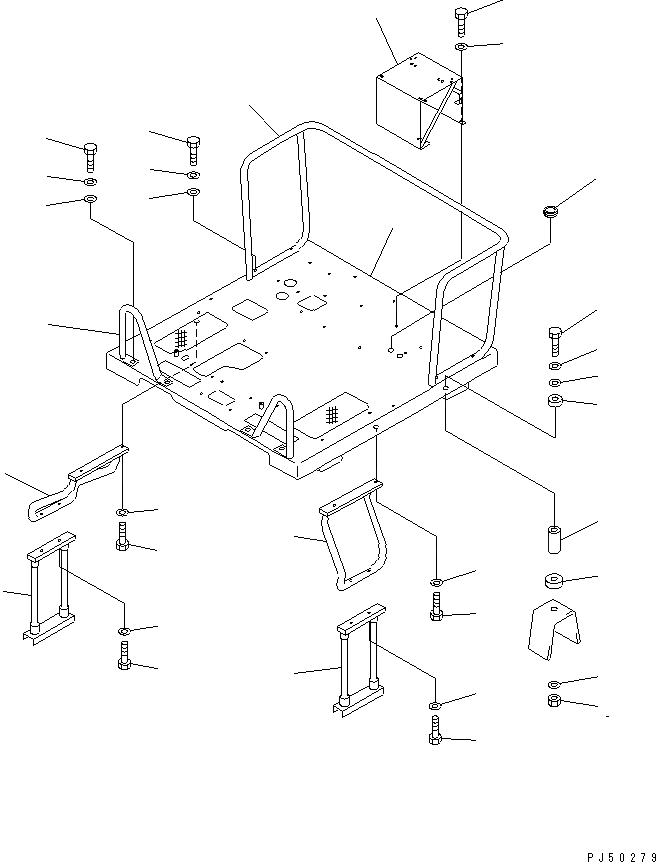 PJ50279