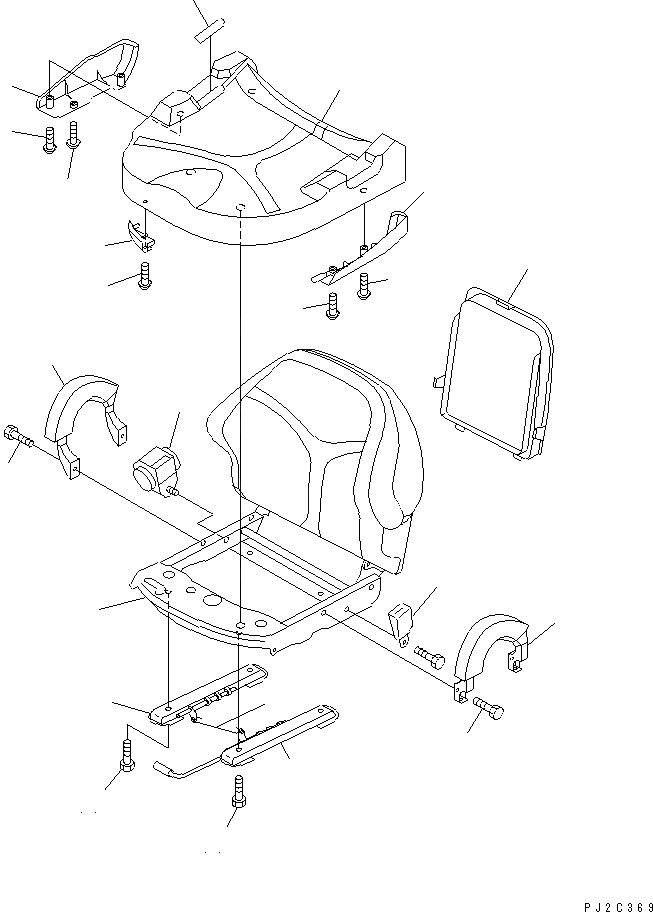 PJ2C369