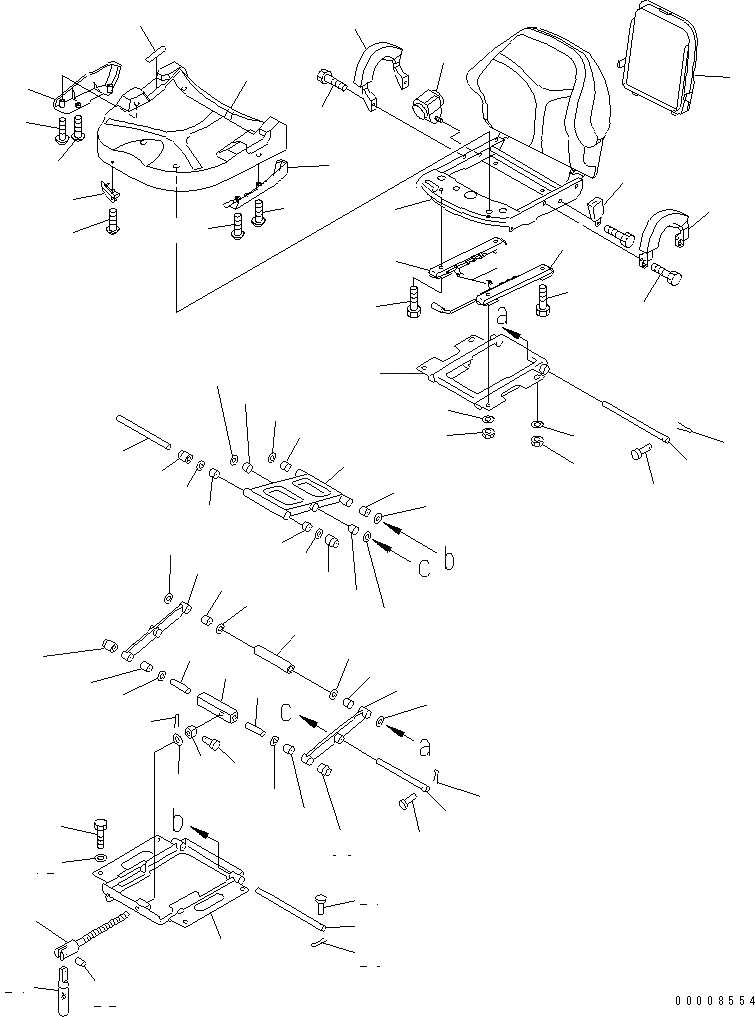 a
b
c
c
a
b
00008554