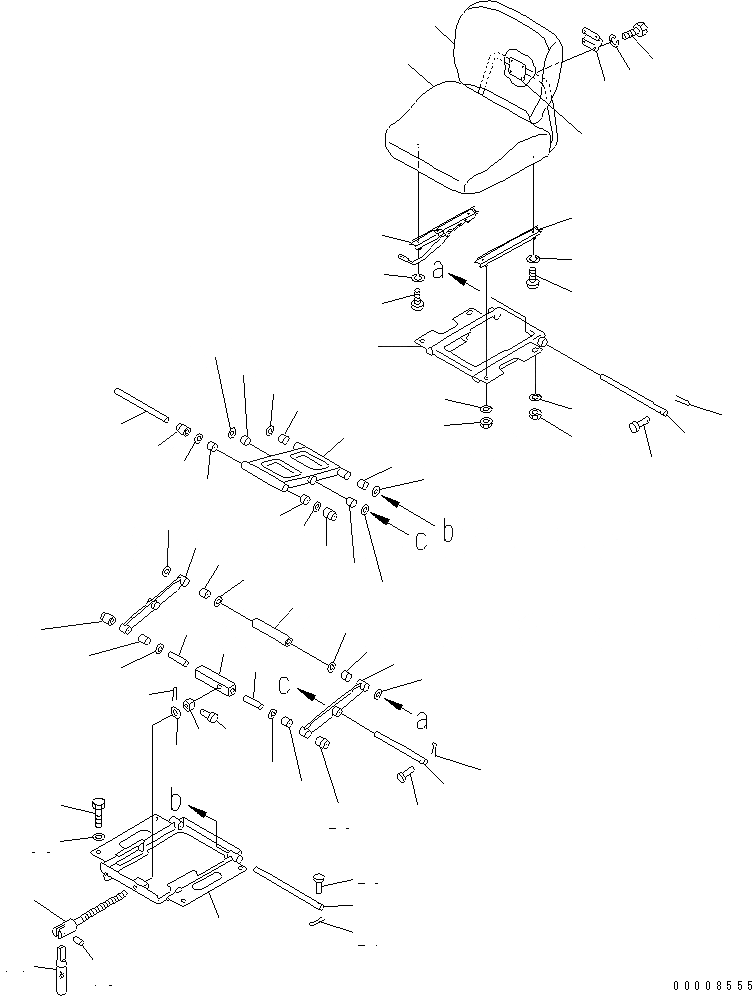 a

b

c

c

a

b

00008555