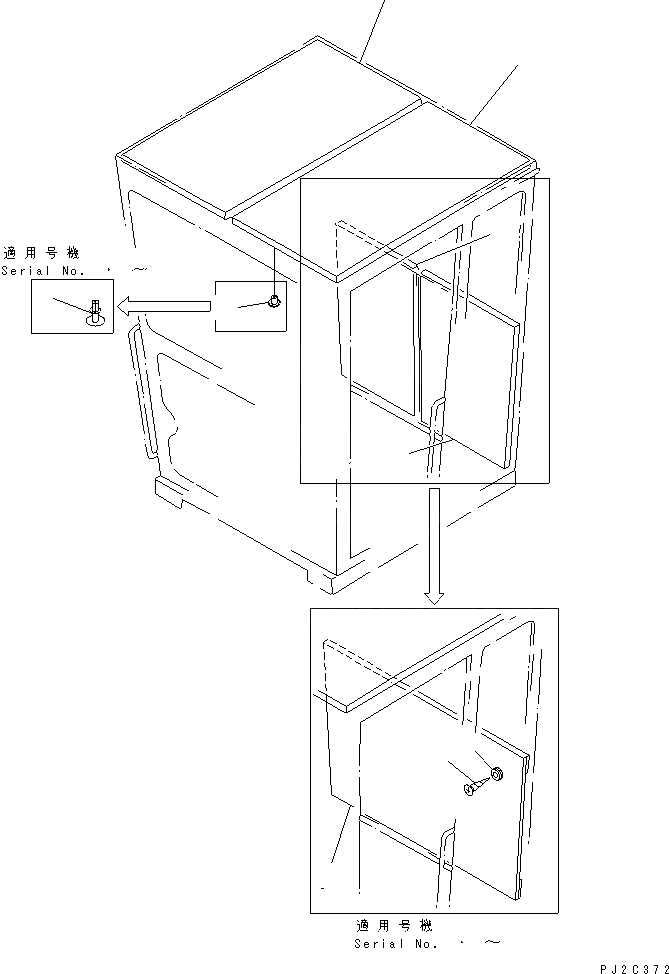 適用号機
Serial No. ・ ~

適用号機
Serial No. ・ ~

PJ2C372