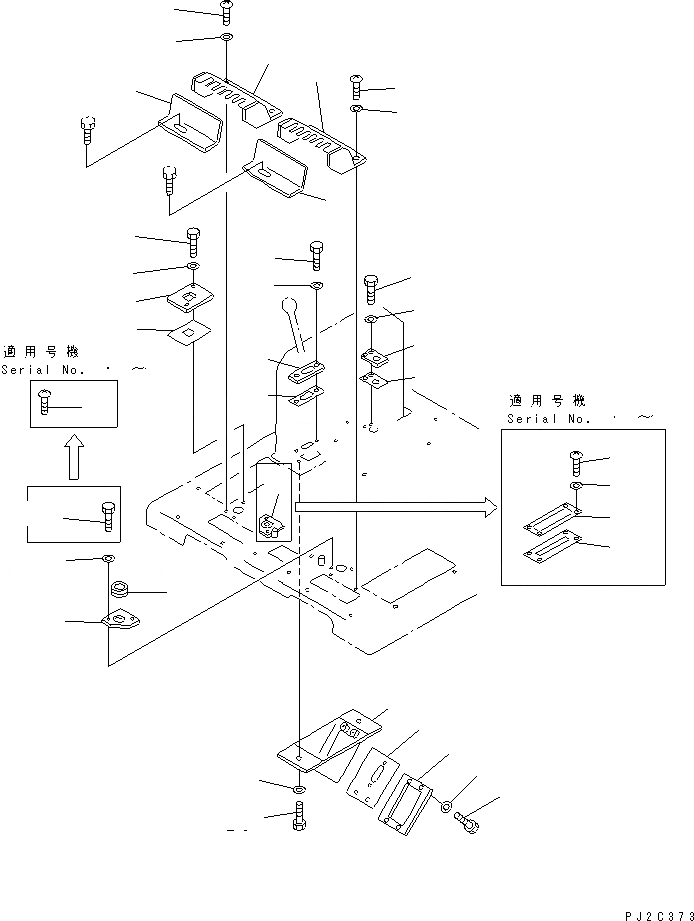 適用号機
Serial No. ・ ～

適用号機
Serial No. ・ ～

PJ2C373