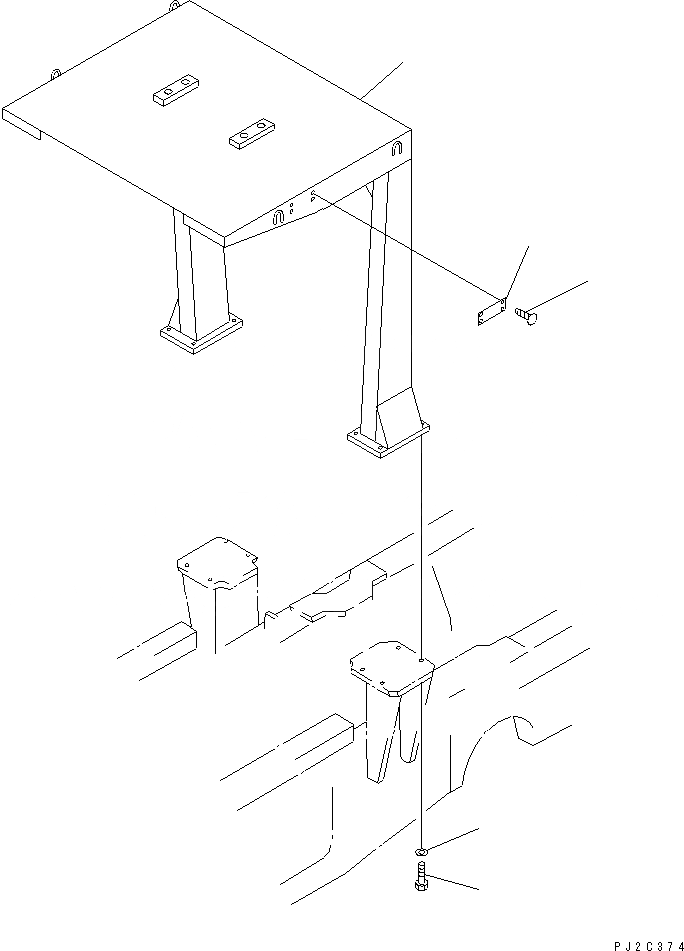 PJ2C374