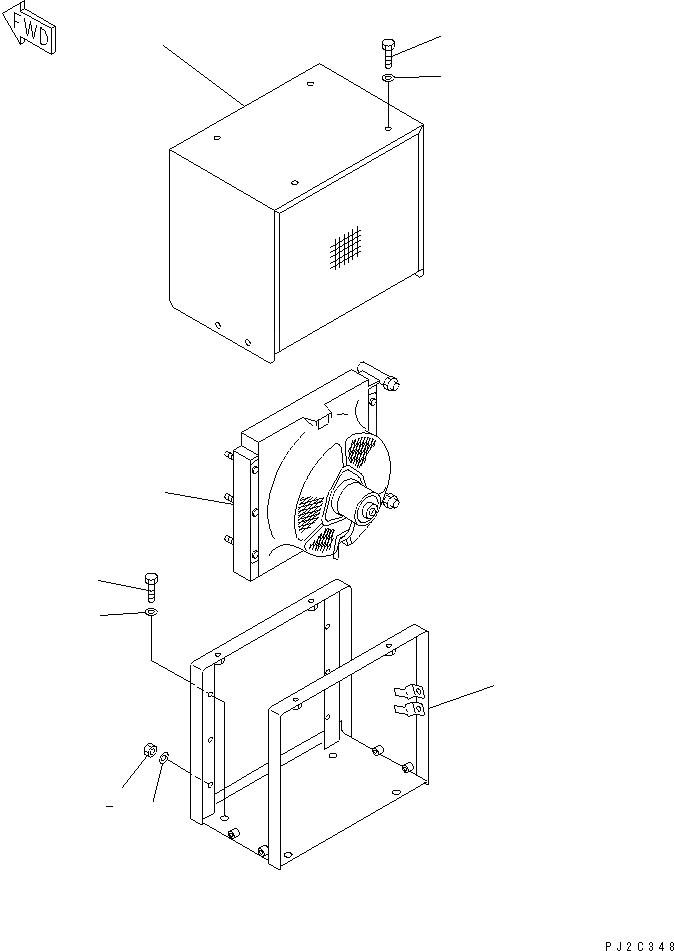 FWD

PJ2C348