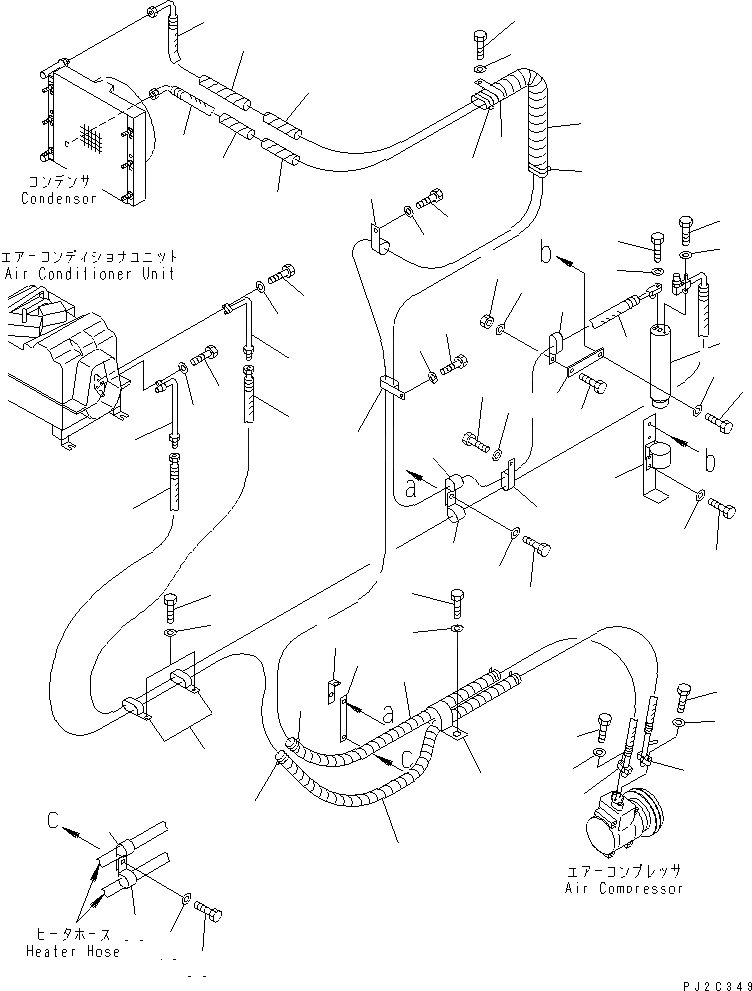 コンデンサ
Condensor

エアーコンディショナユニット
Air Conditioner Unit

b

b

a

a

c

C

エアーコンプレッサ
Air Compressor

ヒータホース
Heater Hose

PJ2C349