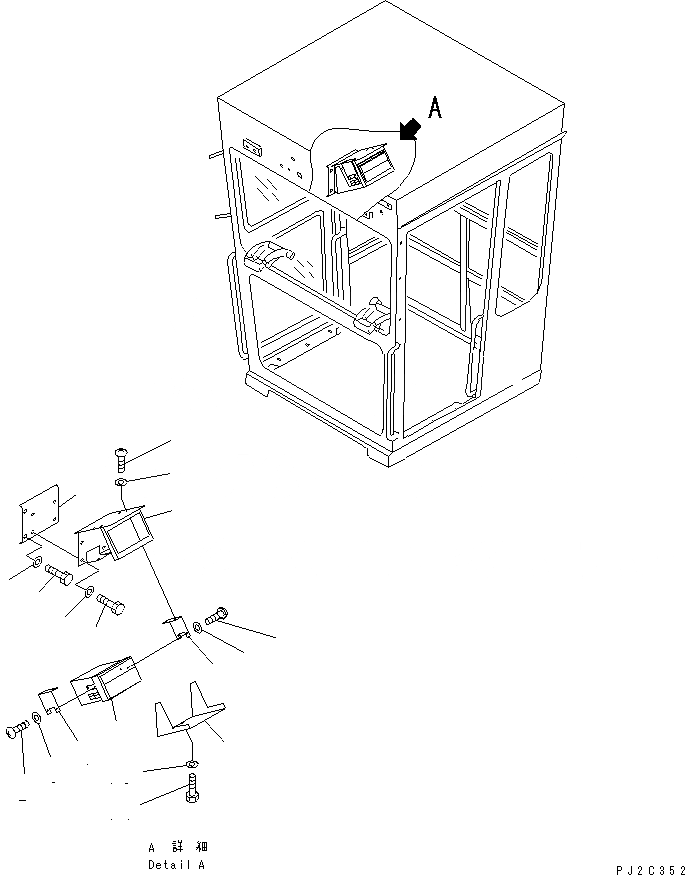 A

A 詳 細
Detail A

PJ2C352