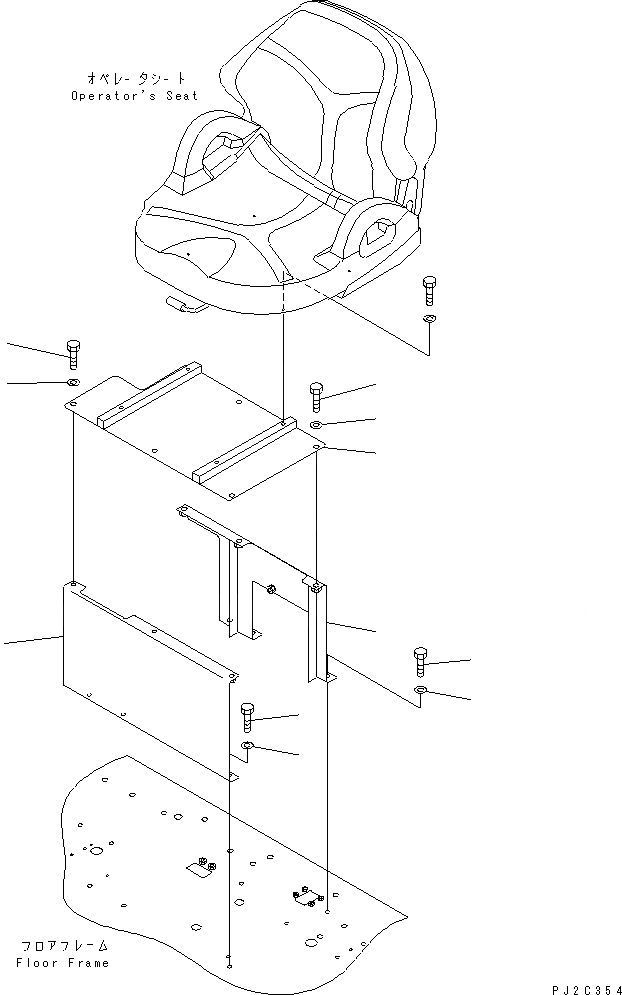 オペレータシート
Operator's Seat

フロアフレーム
Floor Frame

PJ2C354