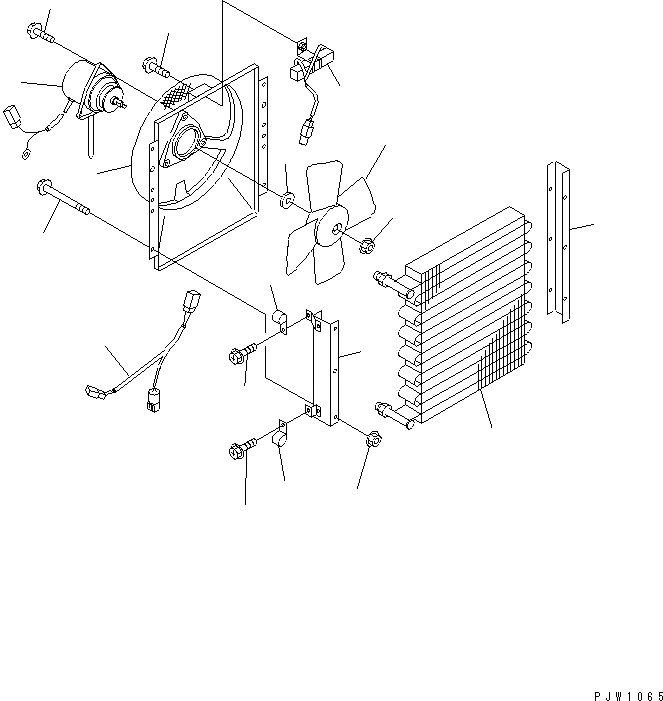 PJW1065