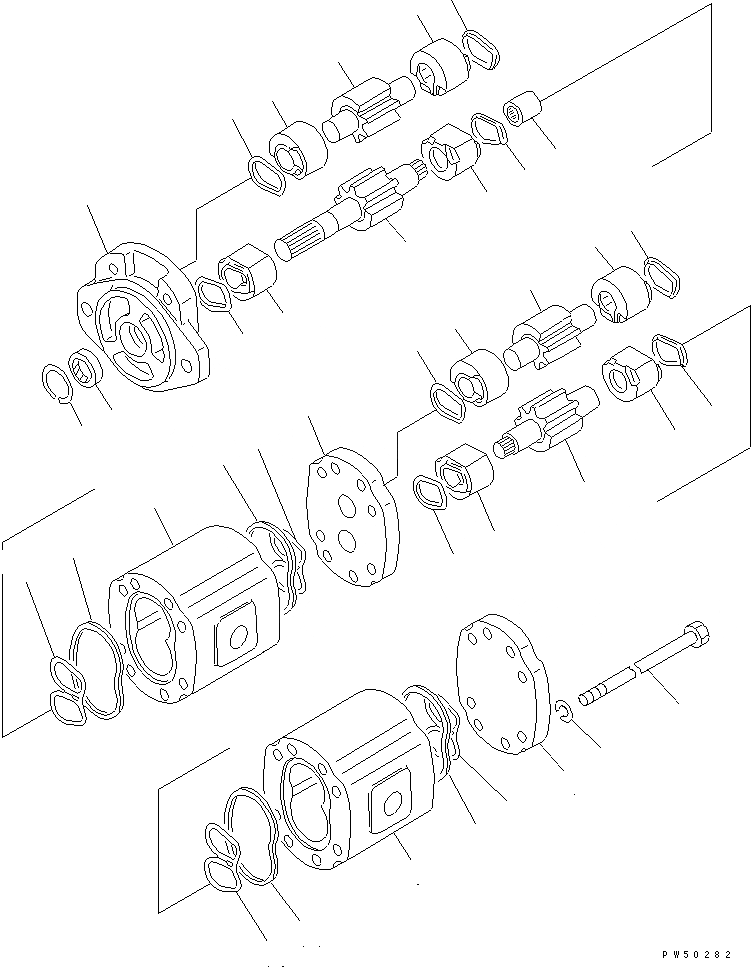 PW50282