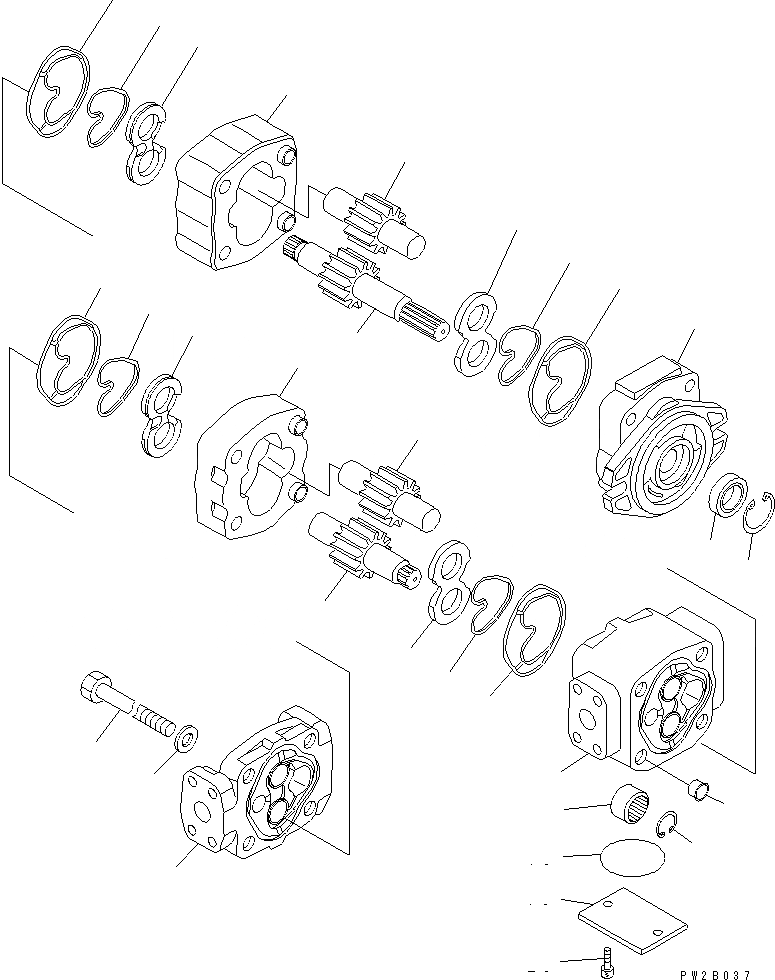 PW2B037