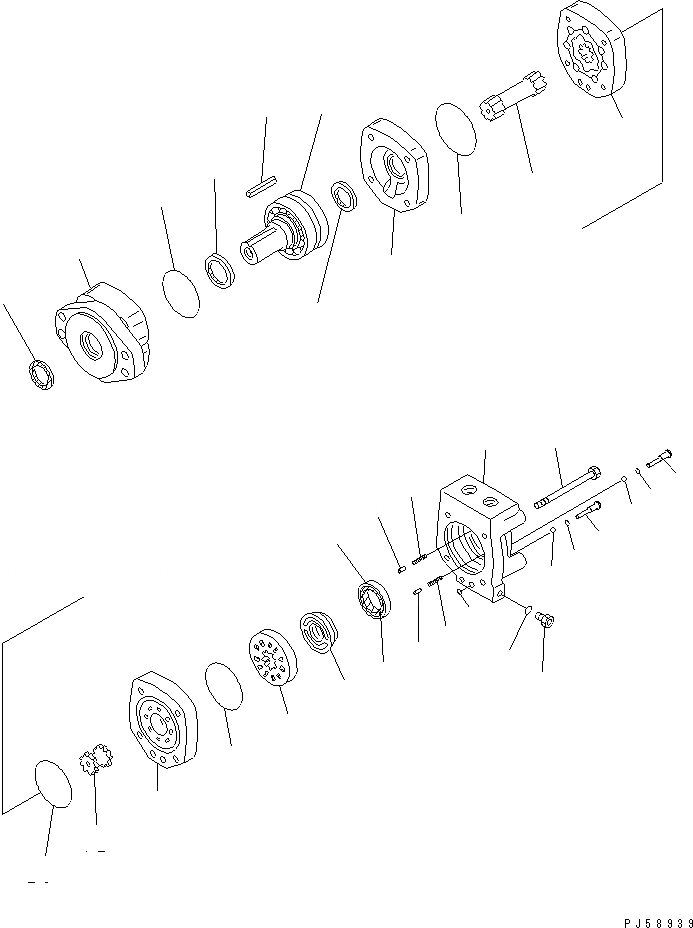 PJ58939