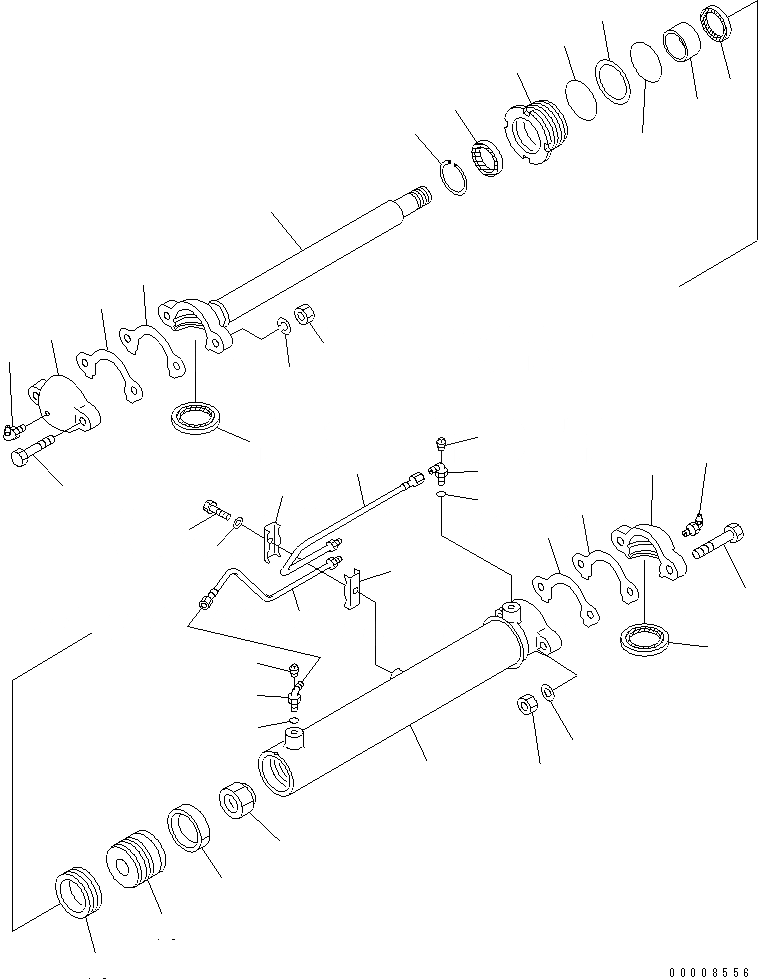 00008556