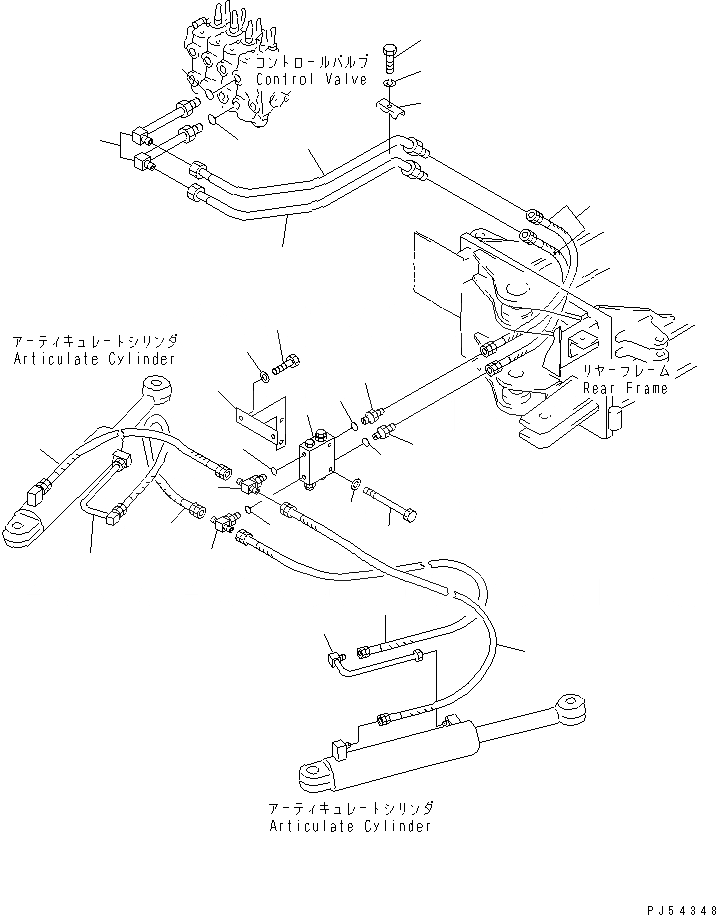 コントロールバルブ
Control Valve

アーティキュレートシリンダ
Articulate Cylinder

リヤーフレーム
Rear Frame

アーティキュレートシリンダ
Articulate Cylinder

PJ54348