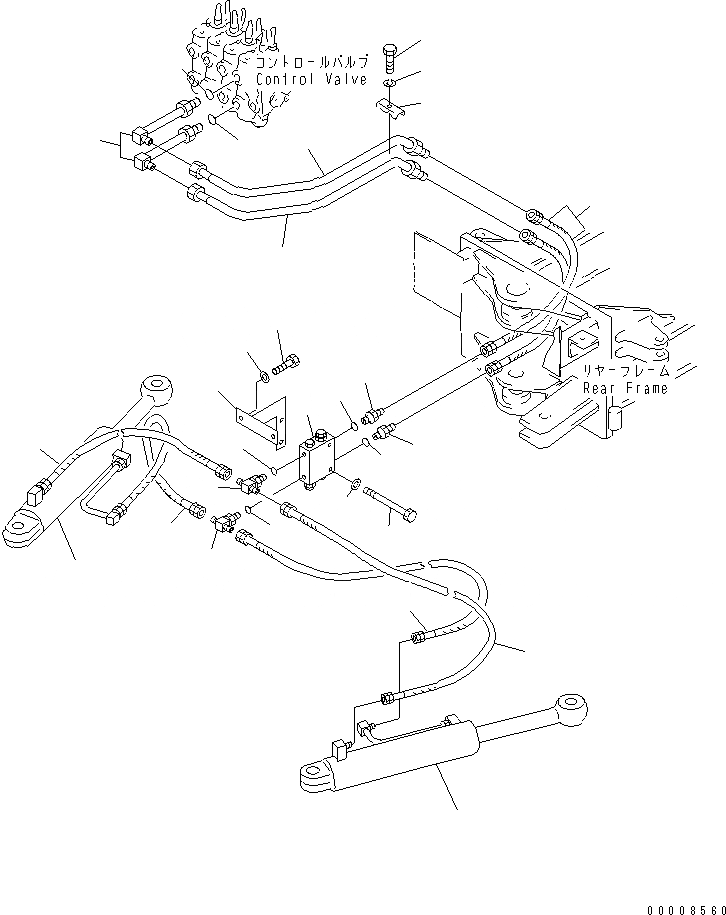 コントロールバルブ
Control Valve

リヤーフレーム
Rear Frame

00008560