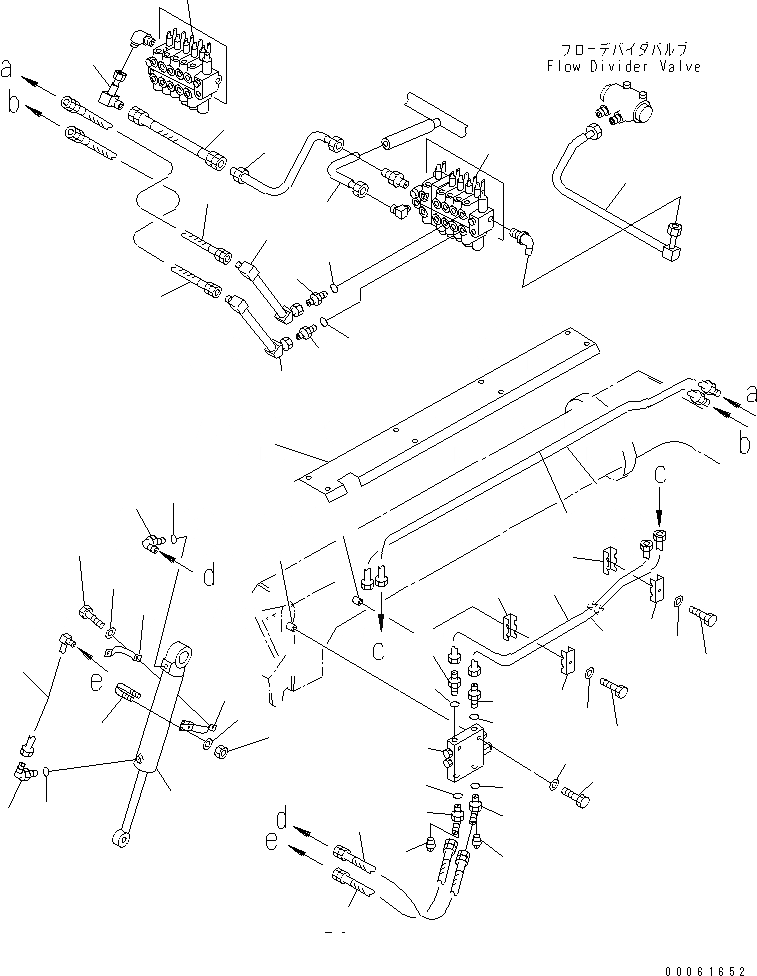 フローデバイダバルブ
Flow Divider Valve

a
b

a
b

c

d

c

e

d
e

00061652