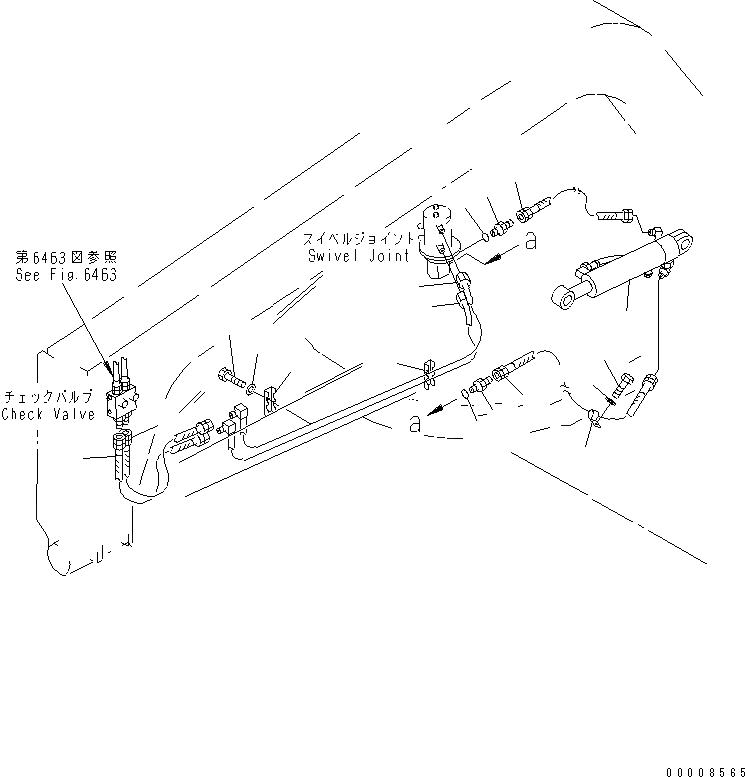 第6463図参照
See Fig. 6463

スイベルジョイント
Swivel Joint

a

チェックバルブ
Check Valve

a

00008565