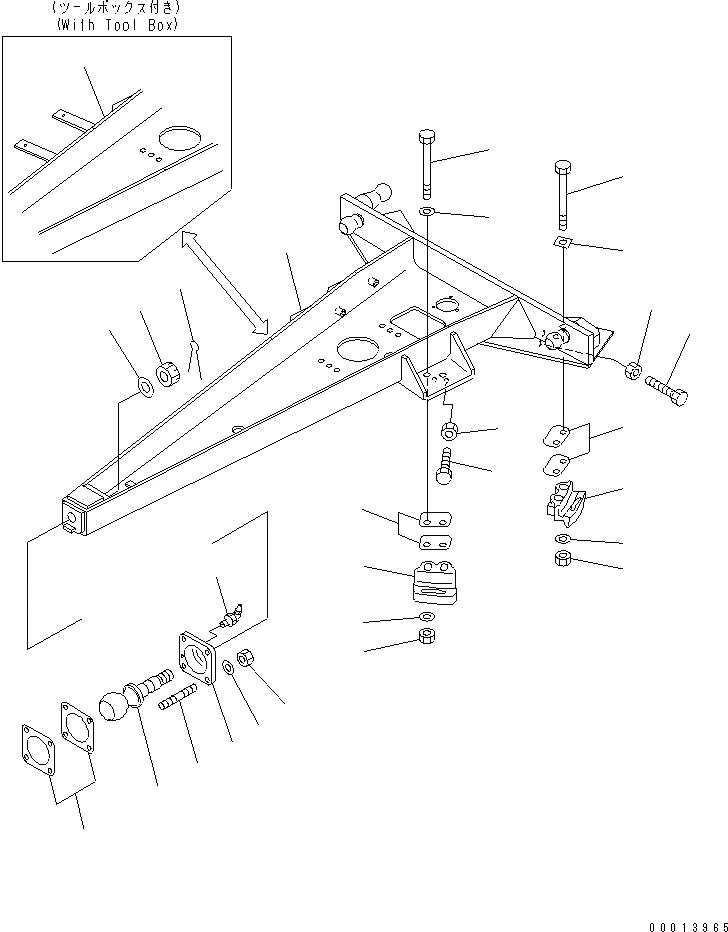 (ツールボックス付き)
(With Tool Box)

00013965