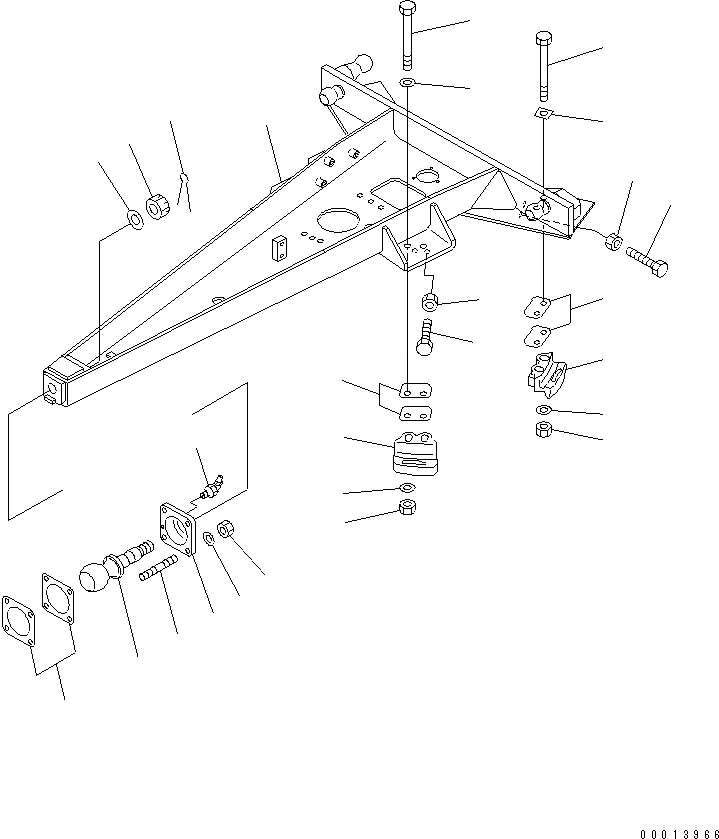 00013966