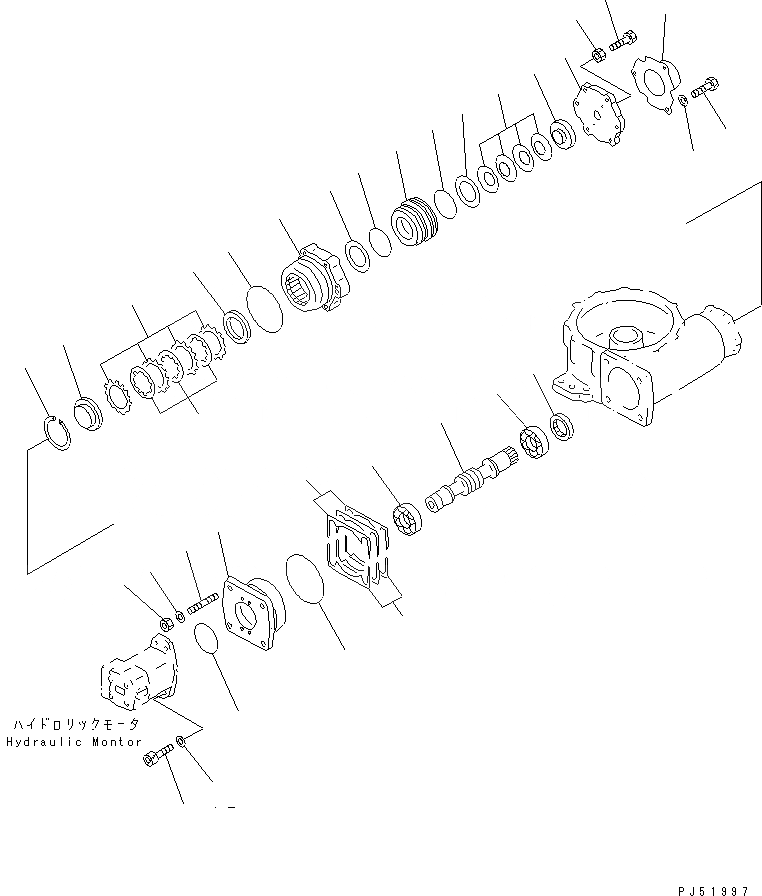 ハイドロリックモータ
Hydraulic Montor

PJ51997